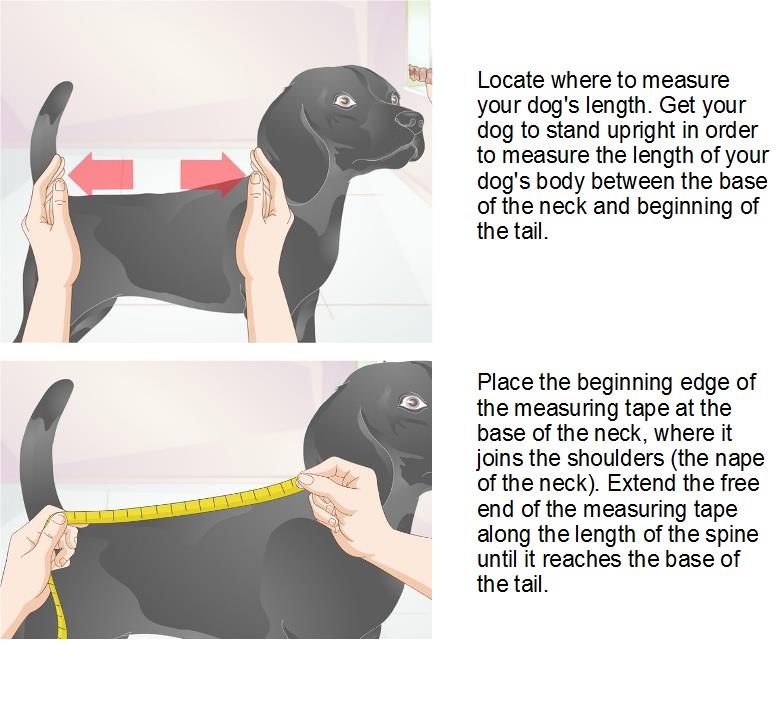 Locate where to measure your dog's length. Get your dog to stand upright in order to measure the length of your dog's body between the base of the neck and beginning of the tail.

Place the beginning edge of the measuring tape at the base of the neck, where it joins the shoulders (the nape of the neck). Extend the free end of the measuring tape along the length of the spine until it reaches the base of the tail.