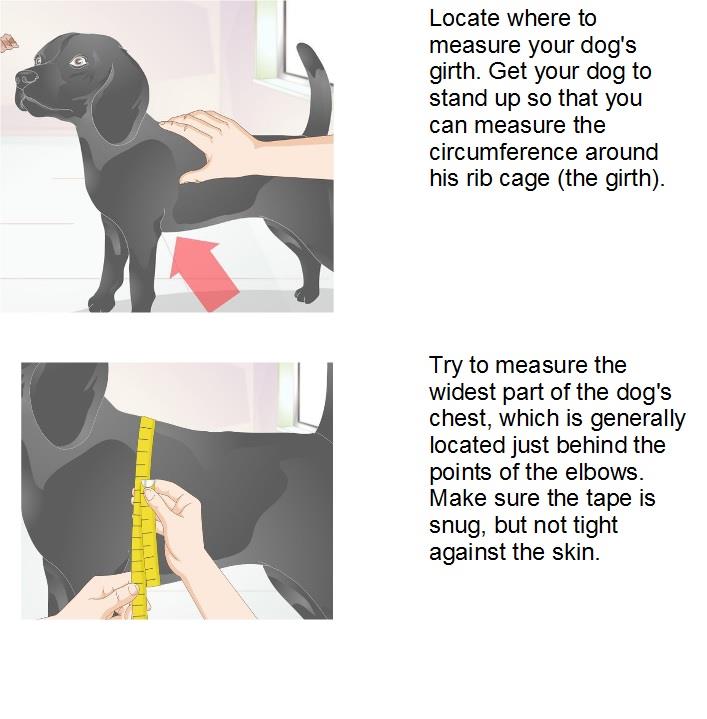 Locate where to measure your dog's girth. Get your dog to stand up so that you can measure the circumference around his rib cage (the girth).

Try to measure the widest part of the dog's chest, which is generally located just behind the points of the elbows. Make sure the tape is snug, but not tight against the skin.